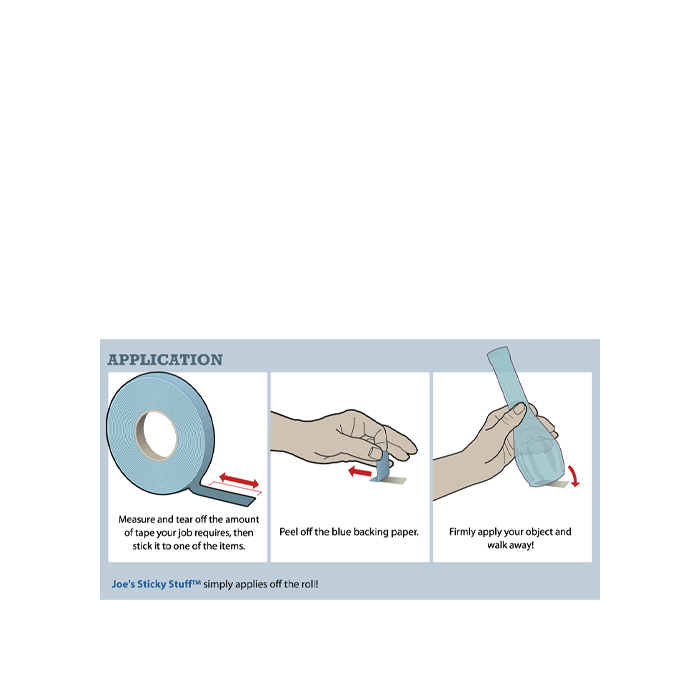 APPLICATION

Measure and tear off the amount of tape your job requires, then stick it to one of the items.

Peel off the blue backing paper.

Firmly apply your object and walk away!

Joe's Sticky Stuff™ simply applies off the roll!