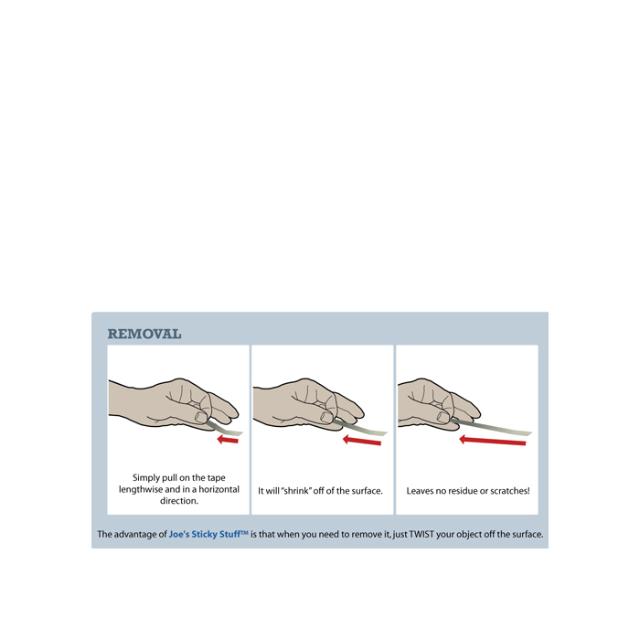 REMOVAL

Simply pull on the tape lengthwise and in a horizontal direction.

It will "shrink" off of the surface.

Leaves no residue or scratches!

The advantage of Joe's Sticky Stuff™ is that when you need to remove it, just TWIST your object off the surface.